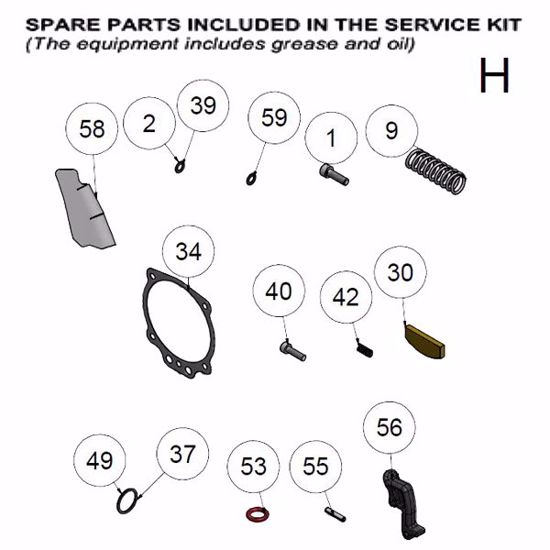 SPARE PARTS INCLUDED IN THE SERVICE KIT
(The equipment includes grease and oil)

H

58
2
39
59
1
9
34
40
42
30
49
37
53
55
56